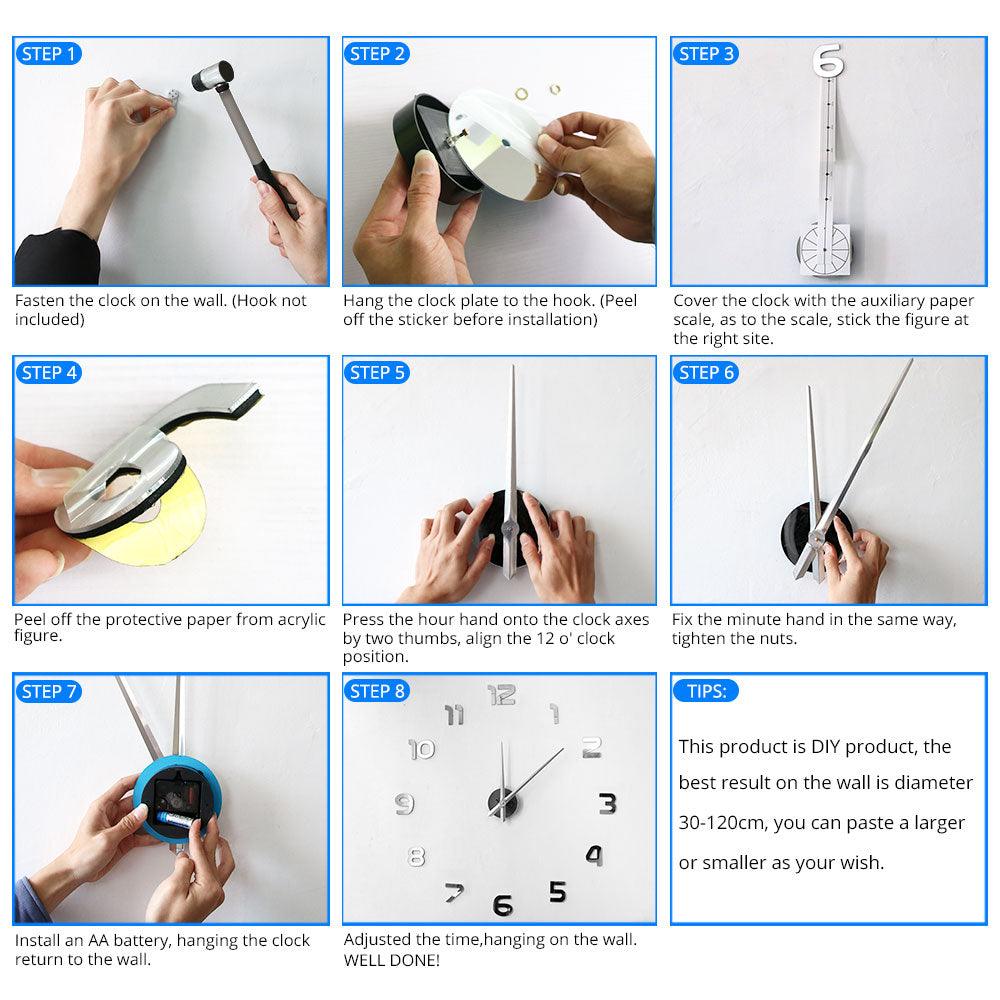 STEP 1

Fasten the clock on the wall. (Hook not included)

STEP 2

Hang the clock plate to the hook. (Peel off the sticker before installation)

STEP 3

6

Cover the clock with the auxiliary paper scale, as to the scale, stick the figure at the right site.

STEP 4

Peel off the protective paper from acrylic figure.

STEP 5

Press the hour hand onto the clock axes by two thumbs, align the 12 o' clock position.

STEP 6

Fix the minute hand in the same way, tighten the nuts.

STEP 7

Install an AA battery, hanging the clock return to the wall.

STEP 8

12 1 2 3 4 5 6 7 8 9 10 11

Adjusted the time,hanging on the wall. WELL DONE!

TIPS:

This product is DIY product, the best result on the wall is diameter 30-120cm, you can paste a larger or smaller as your wish.